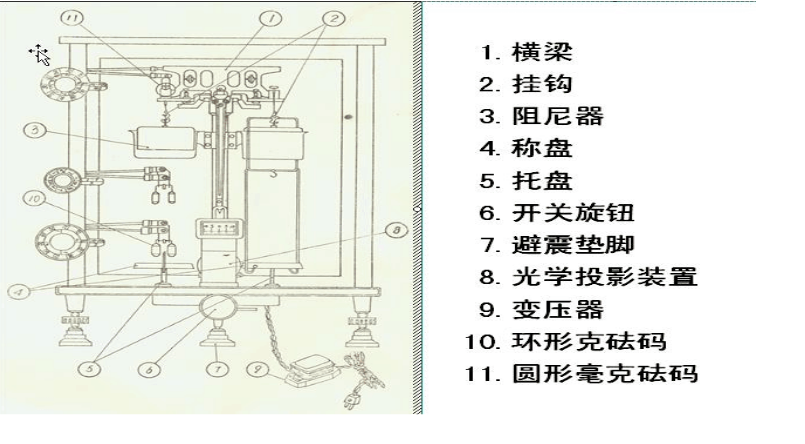 11
1
2
3
10
8
4
5
6
7
9

1. 横梁
2. 挂钩
3. 阻尼器
4. 称盘
5. 托盘
6. 开关旋钮
7. 避震垫脚
8. 光学投影装置
9. 变压器
10. 环形克砝码
11. 圆形毫克砝码